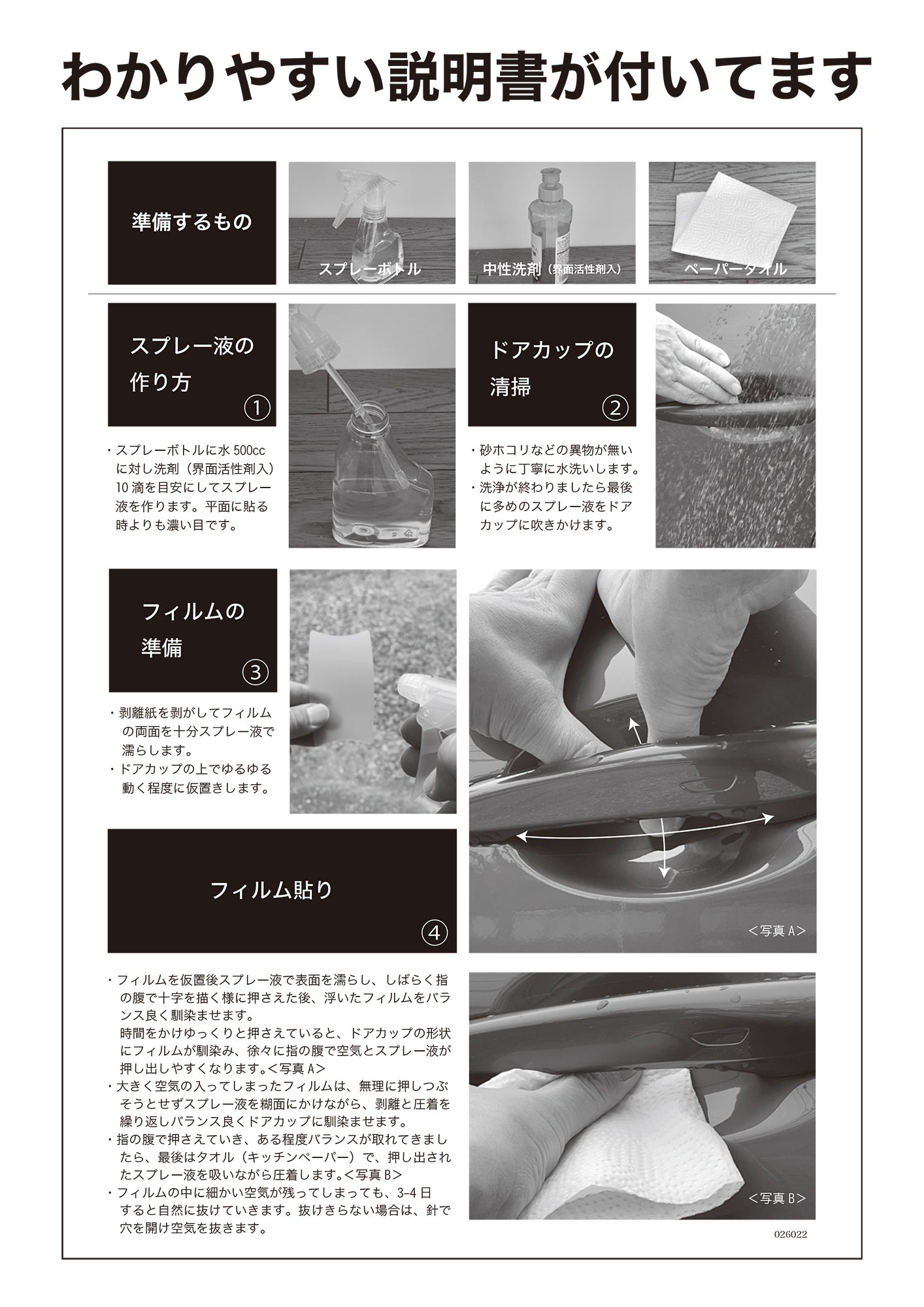 わかりやすい説明書が付いてます

準備するもの

スプレーボトル

中性洗剤（界面活性剤入）

ペーパータオル

スプレー液の作り方 ①

・スプレーボトルに水 500cc に対し洗剤（界面活性剤入）10 滴を目安にしてスプレー液を作ります。平面に貼る時よりも濃い目です。

ドアカップの清掃 ②

・砂ホコリなどの異物が無いように丁寧に水洗いします。
・洗浄が終わりましたら最後に多めのスプレー液をドアカップに吹きかけます。

フィルムの準備 ③

・剥離紙を剥がしてフィルムの両面を十分スプレー液で濡らします。
・ドアカップの上でゆるゆる動く程度に仮置きします。

フィルム貼り ④

＜写真 A＞

・フィルムを仮置後スプレー液で表面を濡らし、しばらく指の腹で十字を描く様に押さえた後、浮いたフィルムをバランス良く馴染ませます。
時間をかけゆっくりと押さえていると、ドアカップの形状にフィルムが馴染み、徐々に指の腹で空気とスプレー液が押し出しやすくなります。<写真 A>
・大きく空気の入ってしまったフィルムは、無理に押しつぶそうとせずスプレー液を糊面にかけながら、剥離と圧着を繰り返しバランス良くドアカップに馴染ませます。
・指の腹で押さえていき、ある程度バランスが取れてきましたら、最後はタオル（キッチンペーパー）で、押し出されたスプレー液を吸いながら圧着します。<写真 B>
・フィルムの中に細かい空気が残ってしまっても、3-4 日すると自然に抜けていきます。抜けきらない場合は、針で穴を開け空気を抜きます。

＜写真 B＞

026022